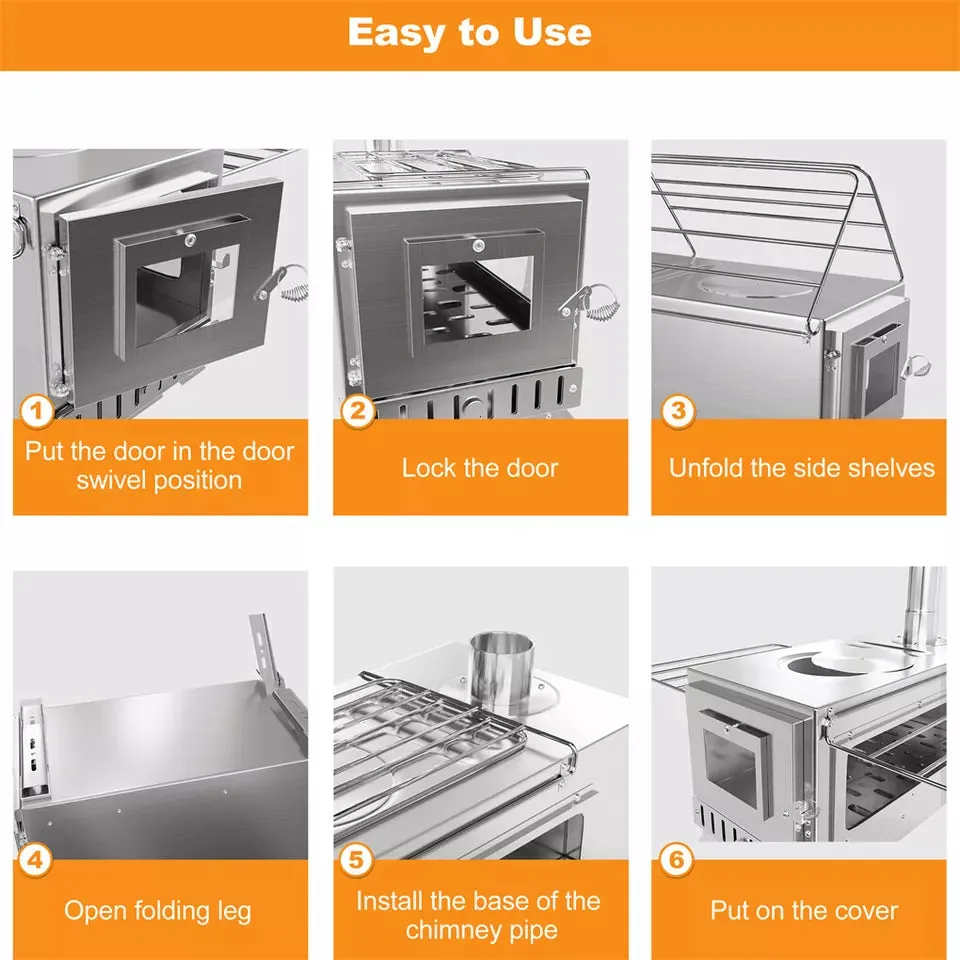 Easy to Use

1
Put the door in the door swivel position

2
Lock the door

3
Unfold the side shelves

4
Open folding leg

5
Install the base of the chimney pipe

6
Put on the cover