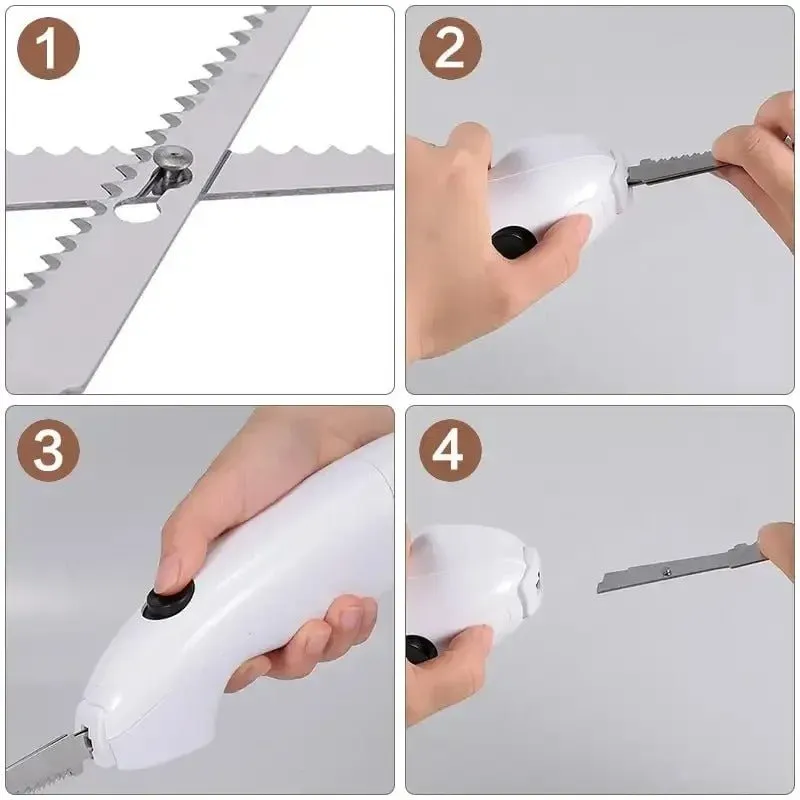 1

2

3

4