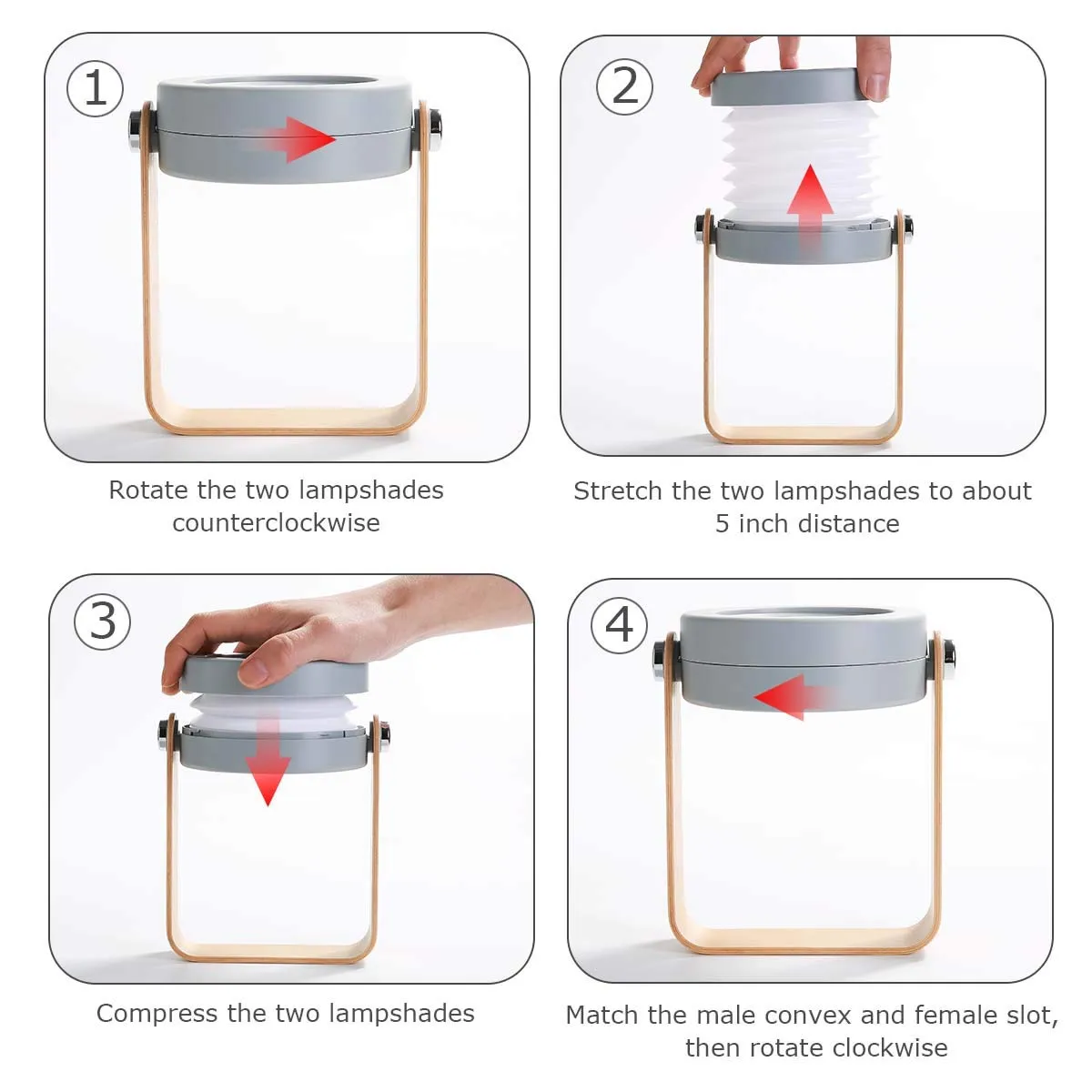 ①

Rotate the two lampshades counterclockwise

②

Stretch the two lampshades to about 5 inch distance

③

Compress the two lampshades

④

Match the male convex and female slot, then rotate clockwise