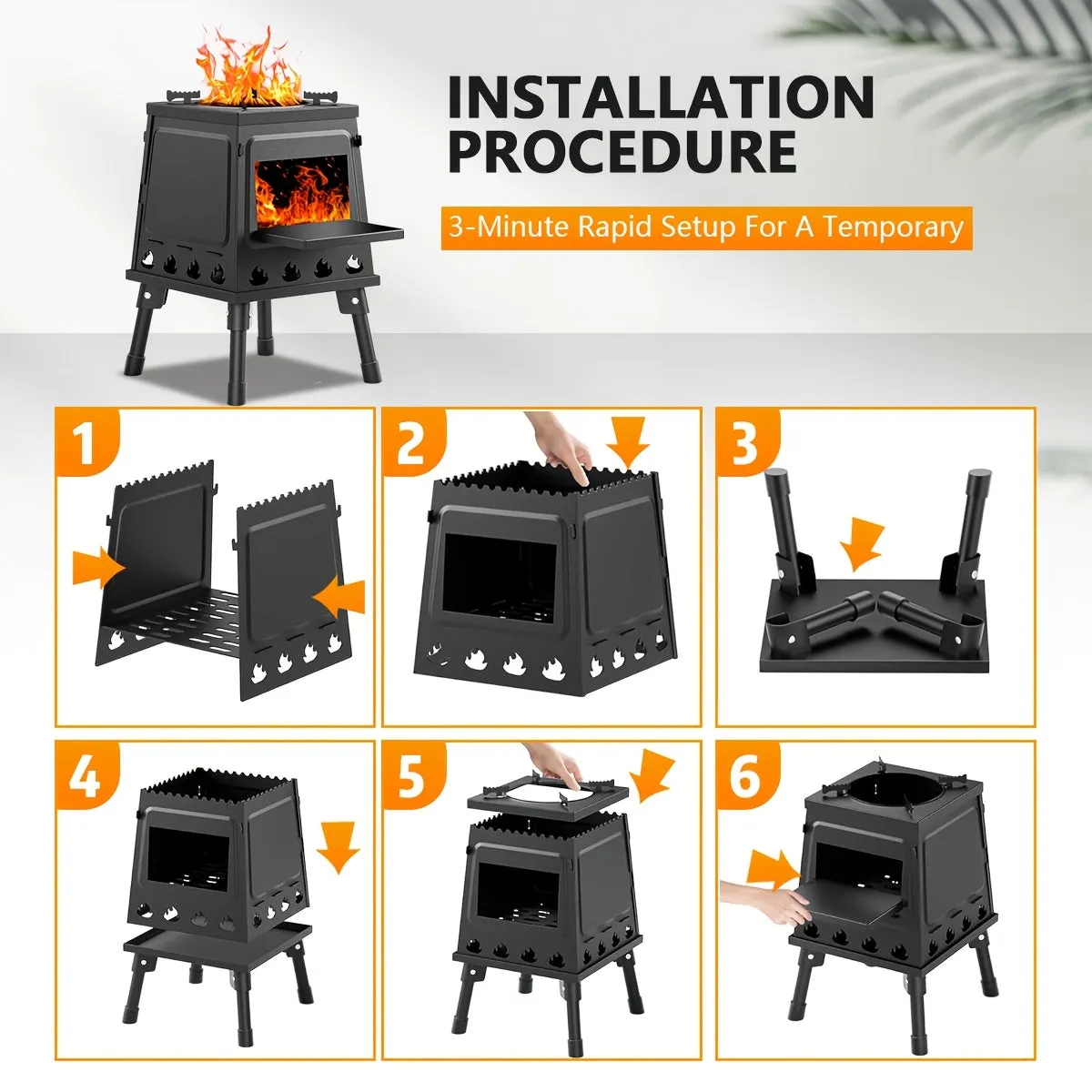 INSTALLATION PROCEDURE

3-Minute Rapid Setup For A Temporary

1

2

3

4

5

6