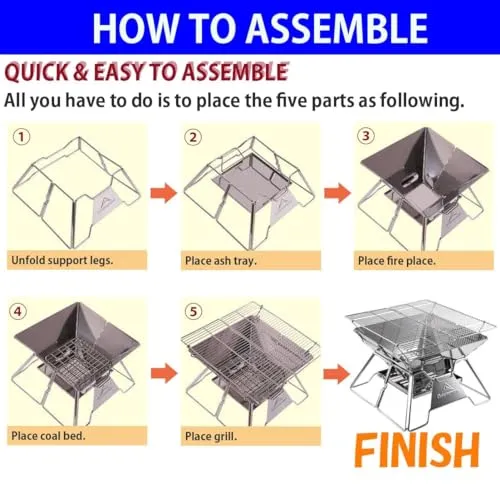 HOW TO ASSEMBLE

QUICK & EASY TO ASSEMBLE

All you have to do is to place the five parts as following.

1
Unfold support legs.

2
Place ash tray.

3
Place fire place.

4
Place coal bed.

5
Place grill.

FINISH